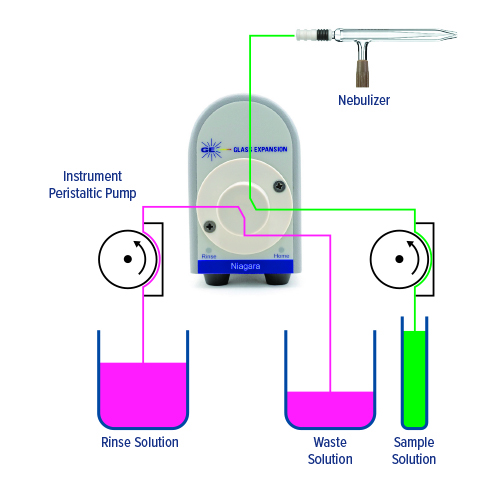 Nebulizer

GE GLASS EXPANSION

Instrument Peristaltic Pump

Rinse

Home

Niagara

Rinse Solution

Waste Solution

Sample Solution