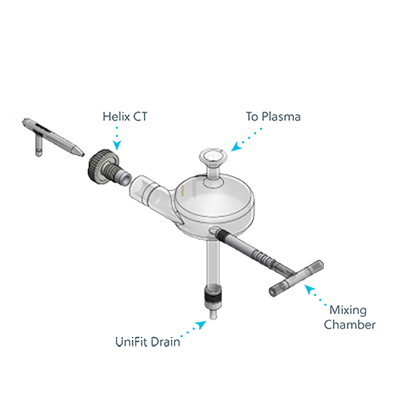 Helix CT

To Plasma

Mixing Chamber

UniFit Drain