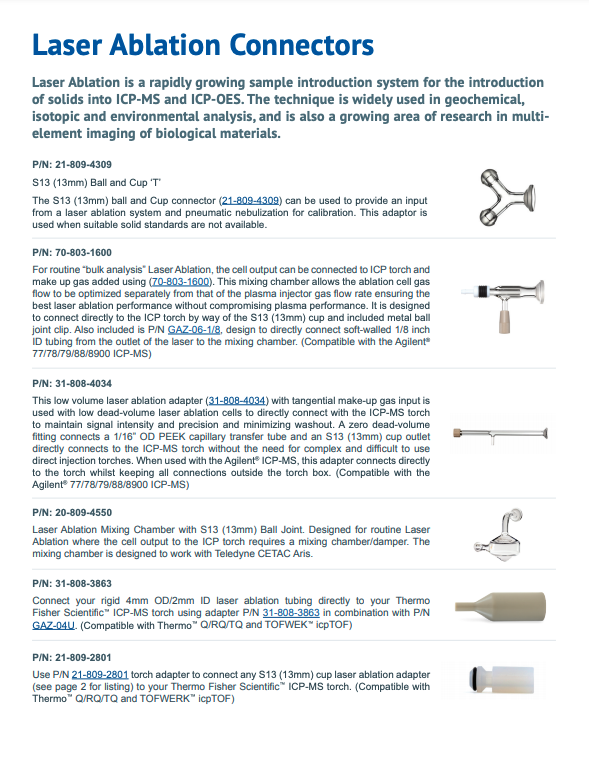 Laser Ablation Connectors

Laser Ablation is a rapidly growing sample introduction system for the introduction of solids into ICP-MS and ICP-OES. The technique is widely used in geochemical, isotopic and environmental analysis, and is also a growing area of research in multi-element imaging of biological materials.

P/N: 21-809-4309

S13 (13mm) Ball and Cup 'T'

The S13 (13mm) ball and Cup connector (21-809-4309) can be used to provide an input from a laser ablation system and pneumatic nebulization for calibration. This adaptor is used when suitable solid standards are not available.

P/N: 70-803-1600

For routine "bulk analysis" Laser Ablation, the cell output can be connected to ICP torch and make up gas added using (70-803-1600). This mixing chamber allows the ablation cell gas flow to be optimized separately from that of the plasma injector gas flow rate ensuring the best laser ablation performance without compromising plasma performance. It is designed to connect directly to the ICP torch by way of the S13 (13mm) cup and included metal ball joint clip. Also included is P/N GAZ-06-1/8, design to directly connect soft-walled 1/8 inch ID tubing from the outlet of the laser to the mixing chamber. (Compatible with the Agilent® 77/78/79/88/8900 ICP-MS)

P/N: 31-808-4034

This low volume laser ablation adapter (31-808-4034) with tangential make-up gas input is used with low dead-volume laser ablation cells to directly connect with the ICP-MS torch to maintain signal intensity and precision and minimizing washout. A zero dead-volume fitting connects a 1/16" OD PEEK capillary transfer tube and an S13 (13mm) cup outlet directly connects to the ICP-MS torch without the need for complex and difficult to use direct injection torches. When used with the Agilent® ICP-MS, this adapter connects directly to the torch whilst keeping all connections outside the torch box. (Compatible with the Agilent® 77/78/79/88/8900 ICP-MS)

P/N: 20-809-4550

Laser Ablation Mixing Chamber with S13 (13mm) Ball Joint. Designed for routine Laser Ablation where the cell output to the ICP torch requires a mixing chamber/damper. The mixing chamber is designed to work with Teledyne CETAC Aris.

P/N: 31-808-3863

Connect your rigid 4mm OD/2mm ID laser ablation tubing directly to your Thermo Fisher Scientific™ ICP-MS torch using adapter P/N 31-808-3863 in combination with P/N GAZ-04U. (Compatible with Thermo™ Q/RQ/TQ and TOFWEK™ icpTOF)

P/N: 21-809-2801

Use P/N 21-809-2801 torch adapter to connect any S13 (13mm) cup laser ablation adapter (see page 2 for listing) to your Thermo Fisher Scientific™ ICP-MS torch. (Compatible with Thermo™ Q/RQ/TQ and TOFWERK™ icpTOF)