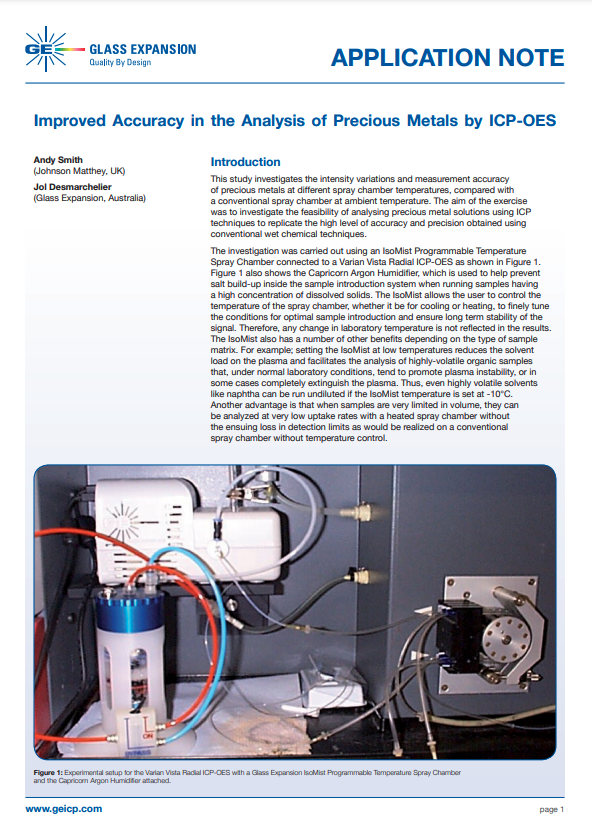 GE GLASS EXPANSION
Quality By Design

APPLICATION NOTE

Improved Accuracy in the Analysis of Precious Metals by ICP-OES

Andy Smith
(Johnson Matthey, UK)

Jol Desmarchelier
(Glass Expansion, Australia)

Introduction

This study investigates the intensity variations and measurement accuracy of precious metals at different spray chamber temperatures, compared with a conventional spray chamber at ambient temperature. The aim of the exercise was to investigate the feasibility of analysing precious metal solutions using ICP techniques to replicate the high level of accuracy and precision obtained using conventional wet chemical techniques.

The investigation was carried out using an IsoMist Programmable Temperature Spray Chamber connected to a Varian Vista Radial ICP-OES as shown in Figure 1. Figure 1 also shows the Capricorn Argon Humidifier, which is used to help prevent salt build-up inside the sample introduction system when running samples having a high concentration of dissolved solids. The IsoMist allows the user to control the temperature of the spray chamber, whether it be for cooling or heating, to finely tune the conditions for optimal sample introduction and ensure long term stability of the signal. Therefore, any change in laboratory temperature is not reflected in the results. The IsoMist also has a number of other benefits depending on the type of sample matrix. For example; setting the IsoMist at low temperatures reduces the solvent load on the plasma and facilitates the analysis of highly-volatile organic samples that, under normal laboratory conditions, tend to promote plasma instability, or in some cases completely extinguish the plasma. Thus, even highly volatile solvents like naphtha can be run undiluted if the IsoMist temperature is set at -10°C. Another advantage is that when samples are very limited in volume, they can be analyzed at very low uptake rates with a heated spray chamber without the ensuing loss in detection limits as would be realized on a conventional spray chamber without temperature control.

ON

Figure 1: Experimental setup for the Varian Vista Radial ICP-OES with a Glass Expansion IsoMist Programmable Temperature Spray Chamber and the Capricorn Argon Humidifier attached.

www.geicp.com

page 1