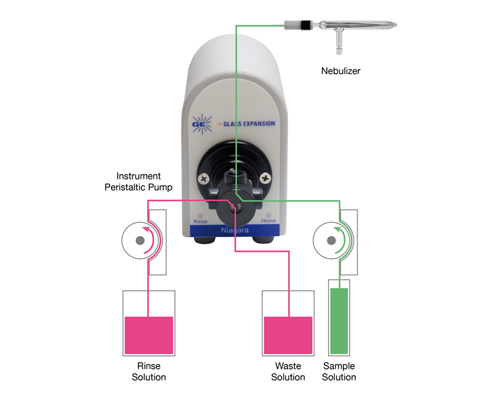 Nebulizer

GE GLASS EXPANSION

Instrument Peristaltic Pump

Rinse

Home

Niagara

Rinse Solution

Waste Solution

Sample Solution